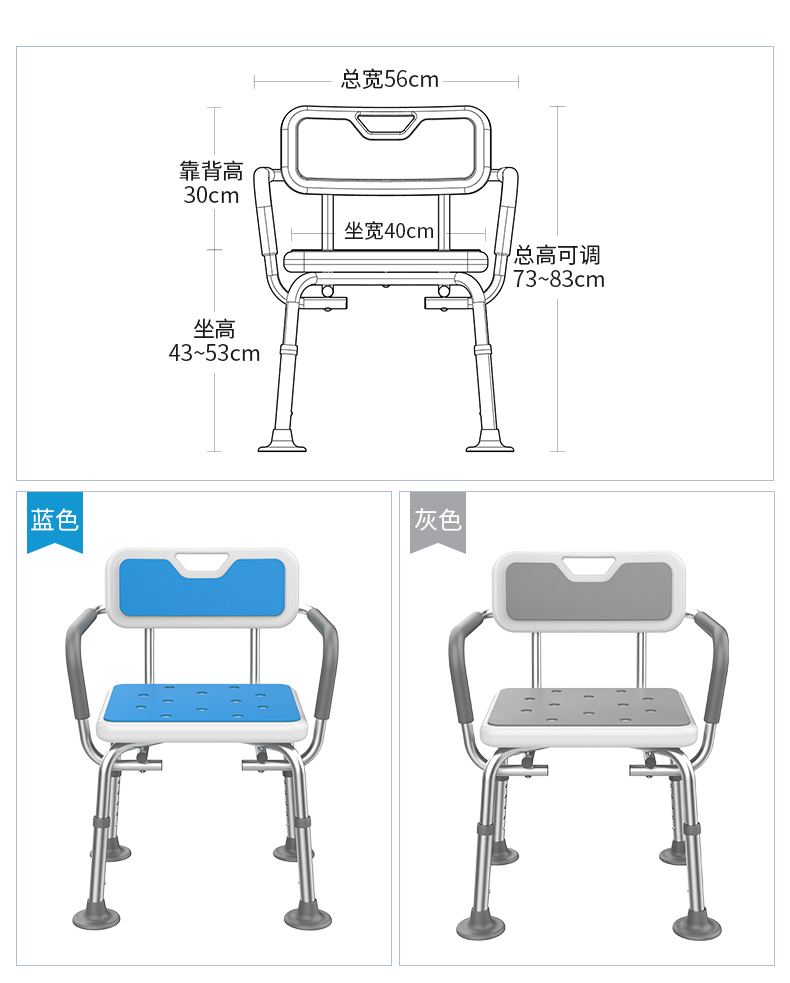 总宽56cm

靠背高
30cm

坐宽40cm

总高可调
73~83cm

坐高
43~53cm

蓝色

灰色