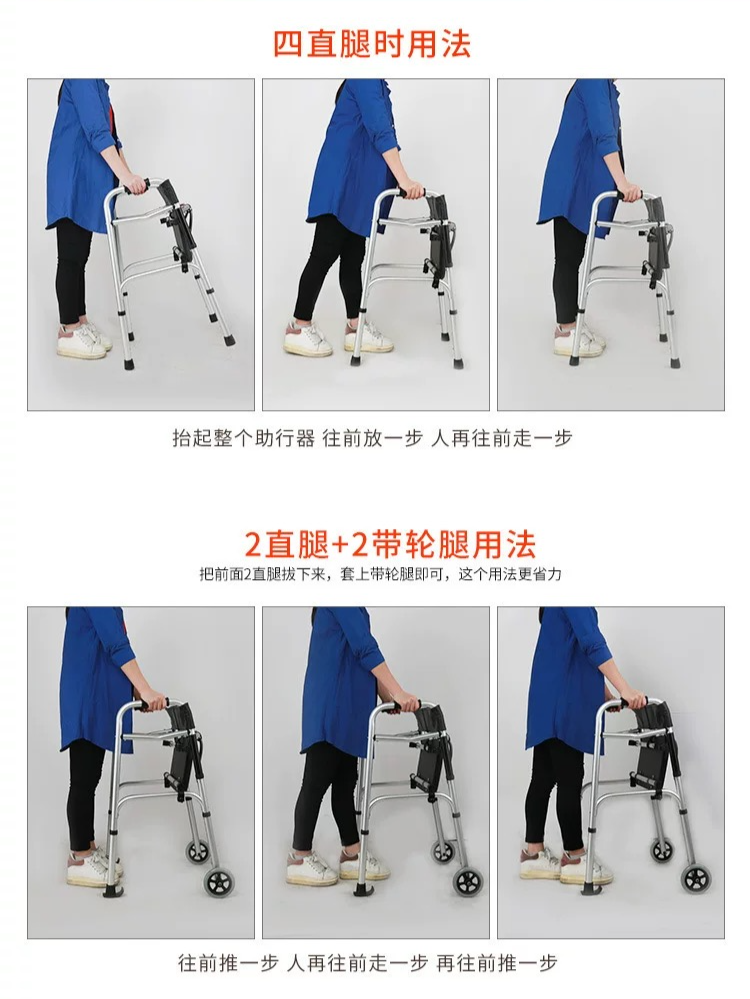 四直腿时用法

抬起整个助行器 往前放一步 人再往前走一步

2直腿+2带轮腿用法

把前面2直腿拔下来，套上带轮腿即可，这个用法更省力

往前推一步 人再往前走一步 再往前推一步